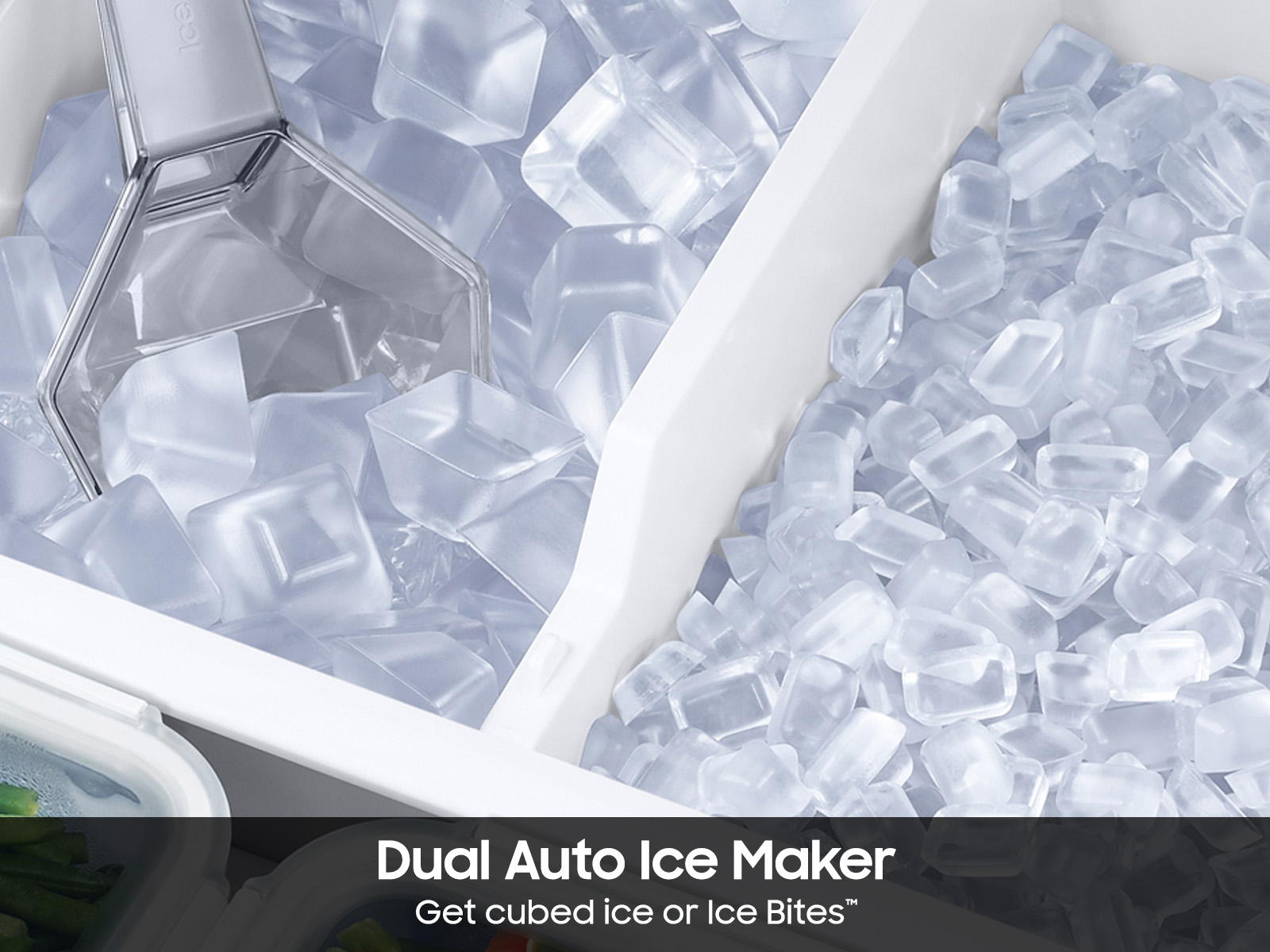 Ice

Dual Auto Ice Maker
Get cubed ice or Ice Bites™